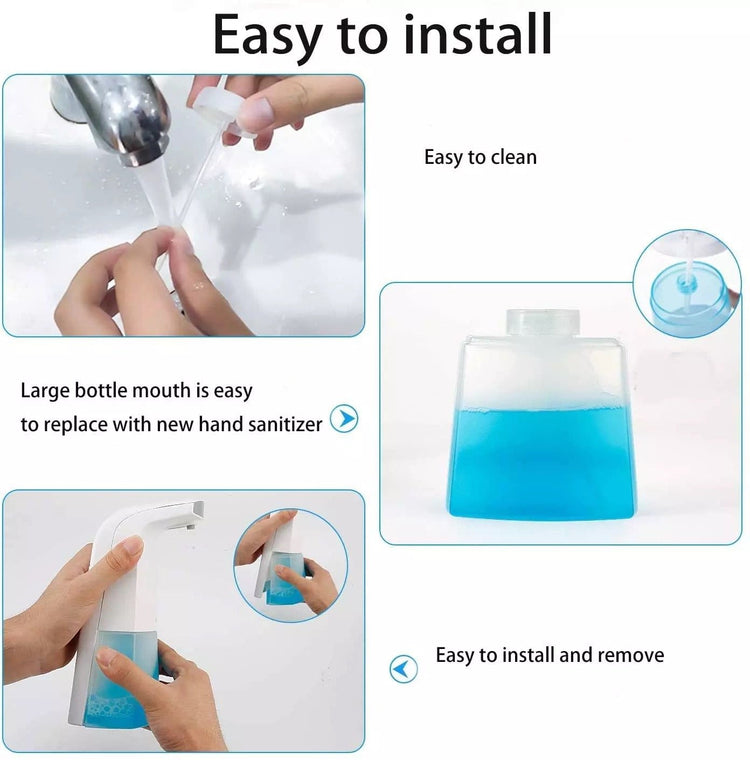 Easy to install

Easy to clean

Large bottle mouth is easy to replace with new hand sanitizer

Easy to install and remove